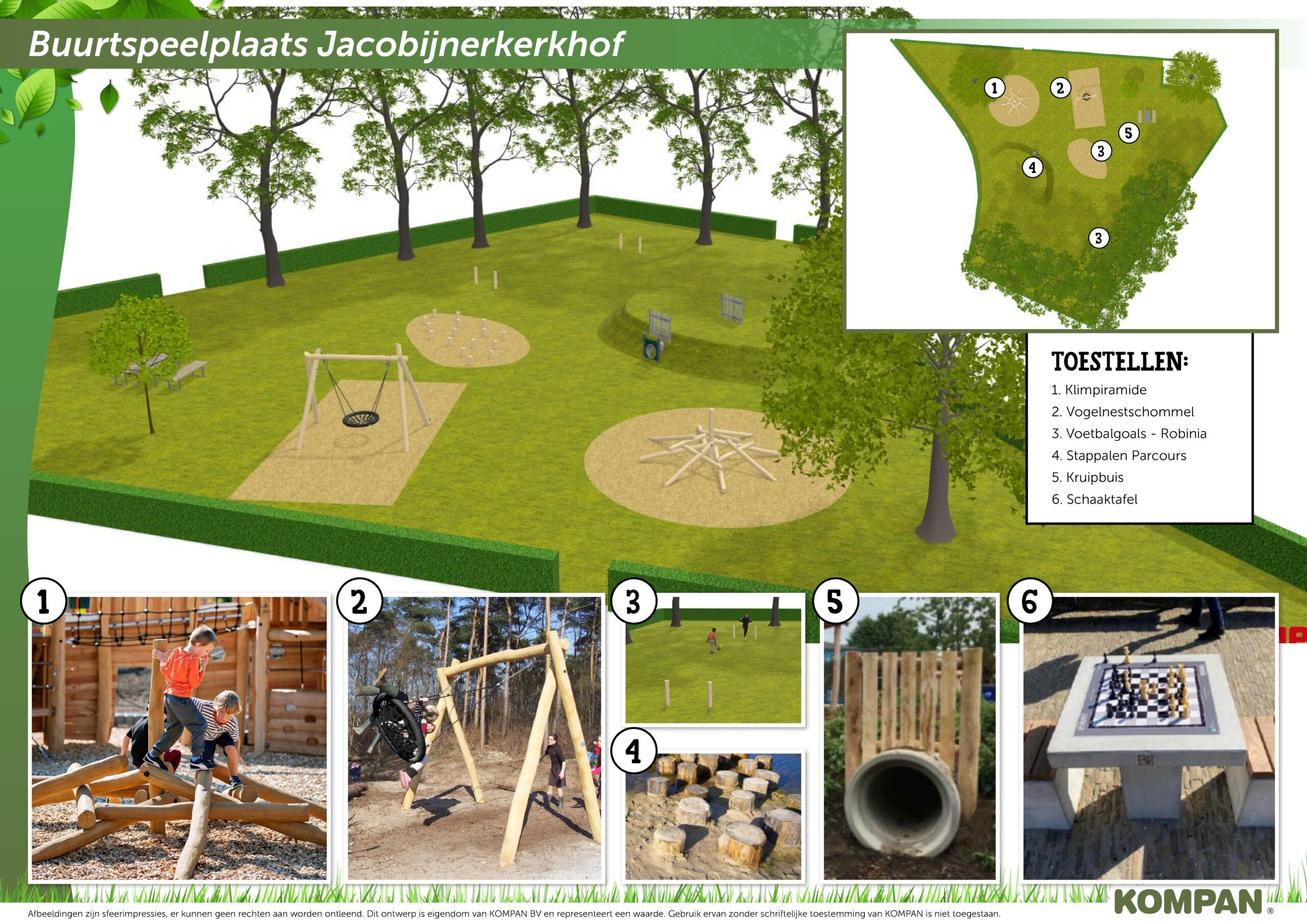 Buurtspeelplaats Jacobijnerkerkhof

1
2
5
3
4
3

TOESTELLEN:
1. Klimpiramide
2. Vogelnestschommel
3. Voetbalgoals - Robinia
4. Stappalen Parcours
5. Kruipbuis
6. Schaaktafel

1
2
3
4
5
6

KOMPAN®

Afbeeldingen zijn sfeerimpressies, er kunnen geen rechten aan worden ontleend. Dit ontwerp is eigendom van KOMPAN BV en representeert een waarde. Gebruik ervan zonder schriftelijke toestemming van KOMPAN is niet toegestaan.